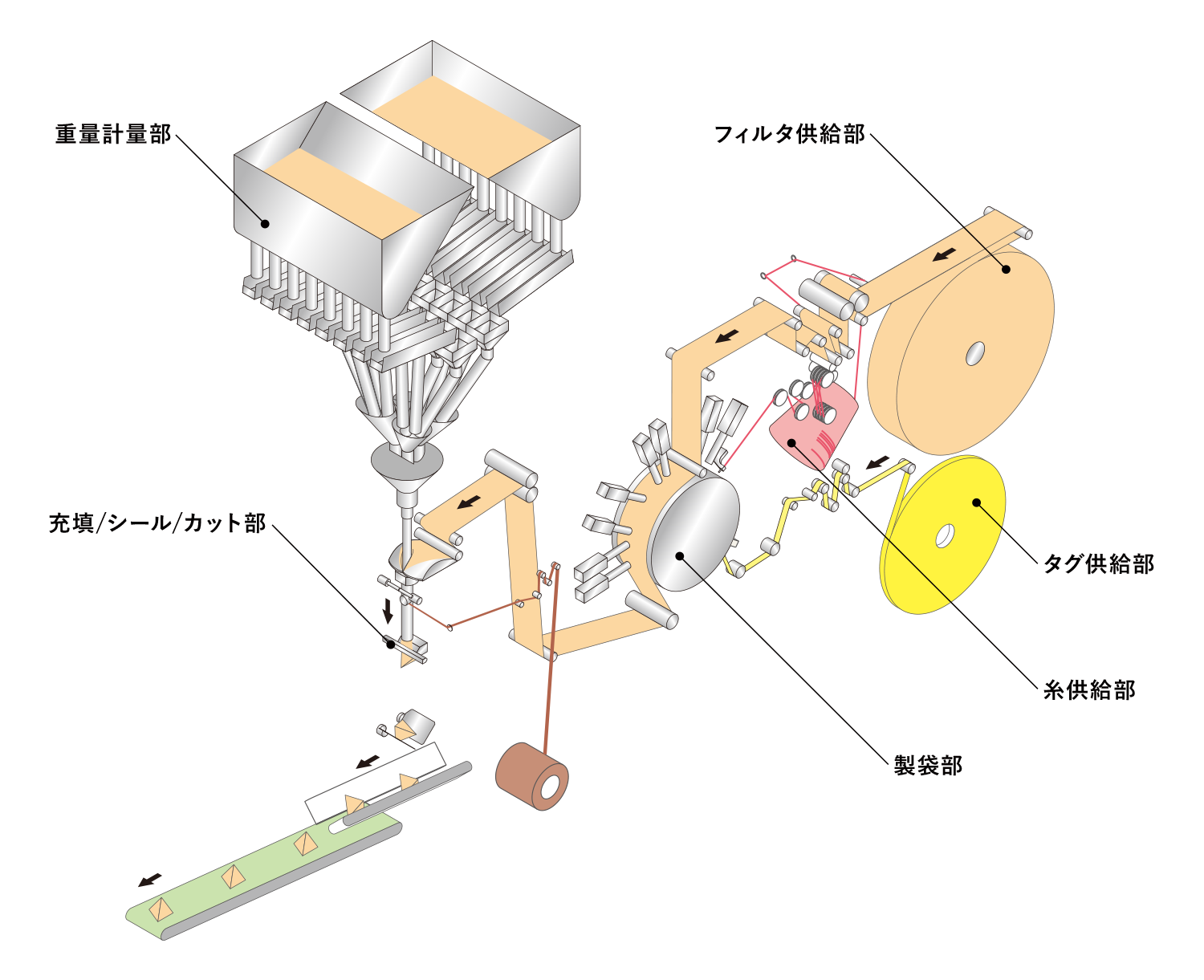 重量計量部

フィルタ供給部

充填/シール/カット部

タグ供給部

糸供給部

製袋部