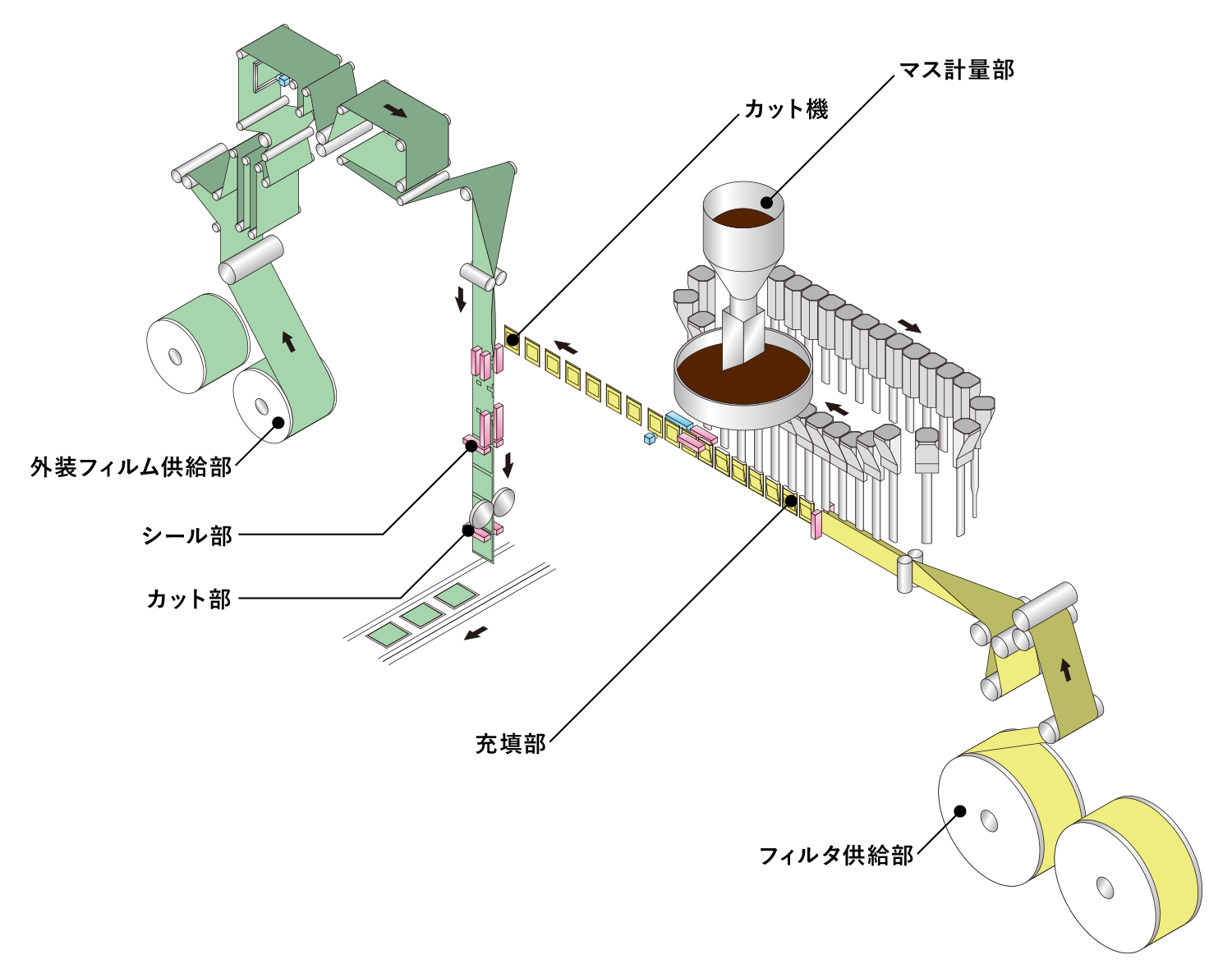 マス計量部

カット機

外装フィルム供給部

シール部

カット部

充填部

フィルタ供給部