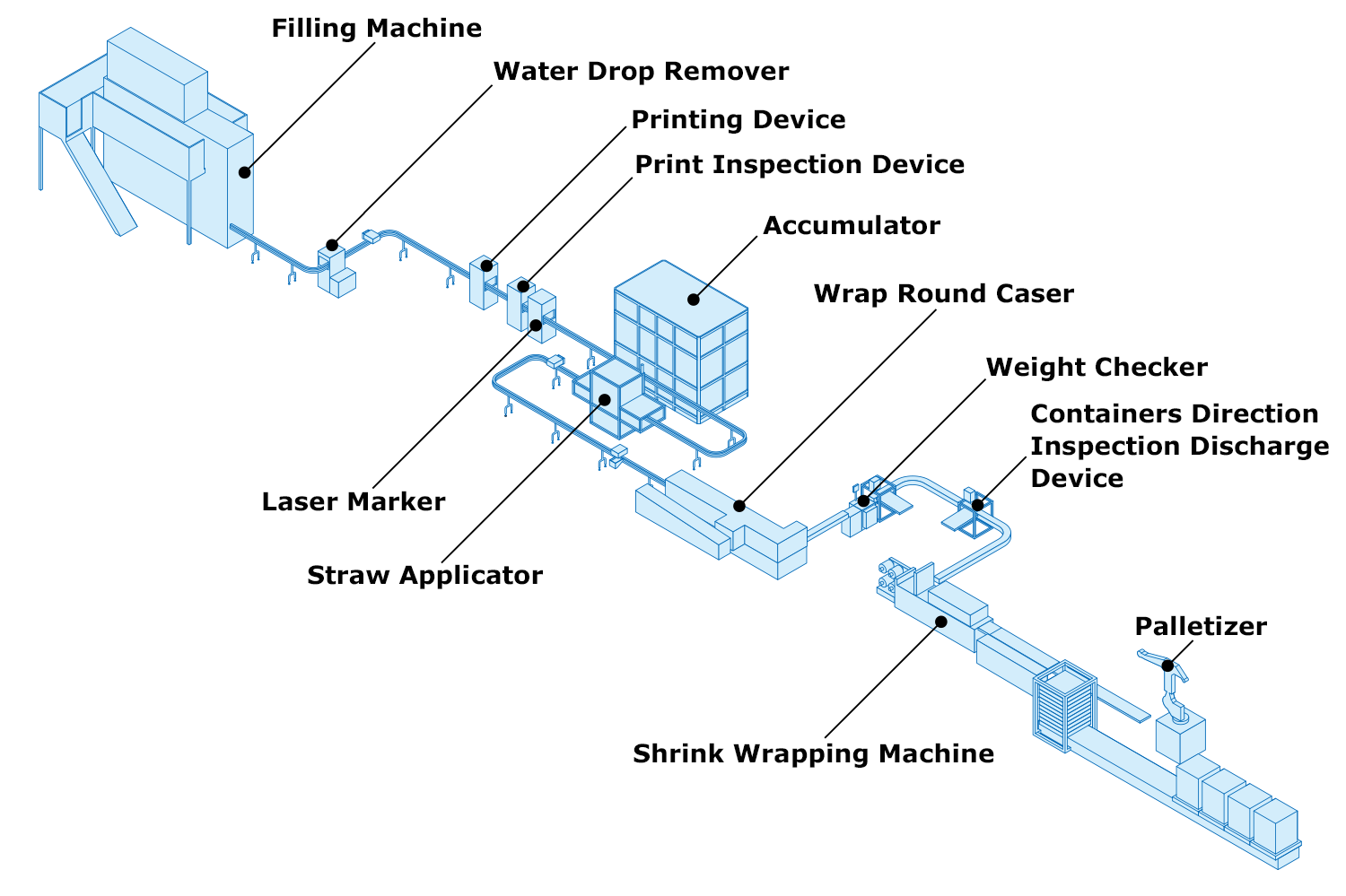 Filling Machine

Water Drop Remover

Printing Device

Print Inspection Device

Accumulator

Wrap Round Caser

Weight Checker

Containers Direction Inspection Discharge Device

Laser Marker

Straw Applicator

Palletizer

Shrink Wrapping Machine