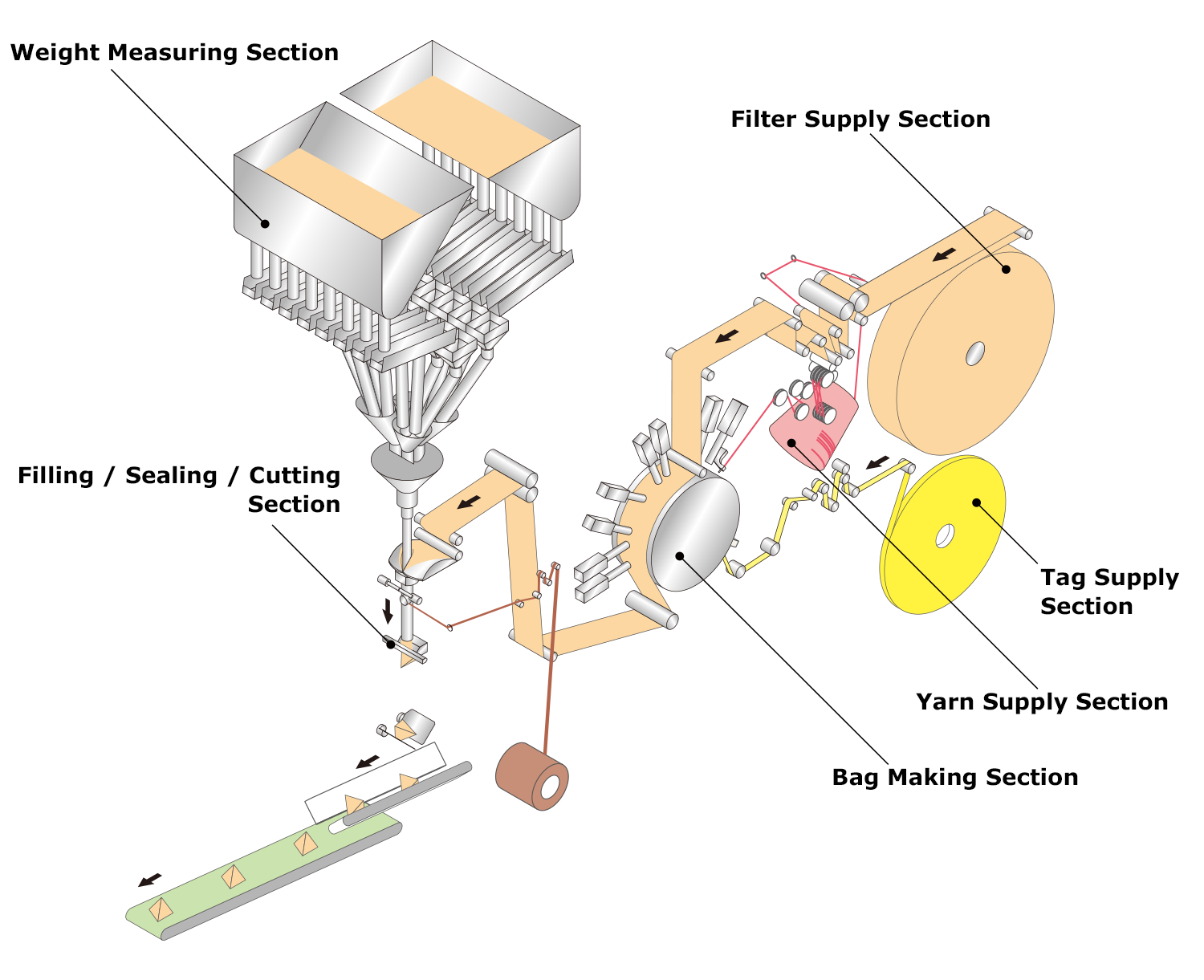 Weight Measuring Section

Filter Supply Section

Filling / Sealing / Cutting Section

Tag Supply Section

Yarn Supply Section

Bag Making Section