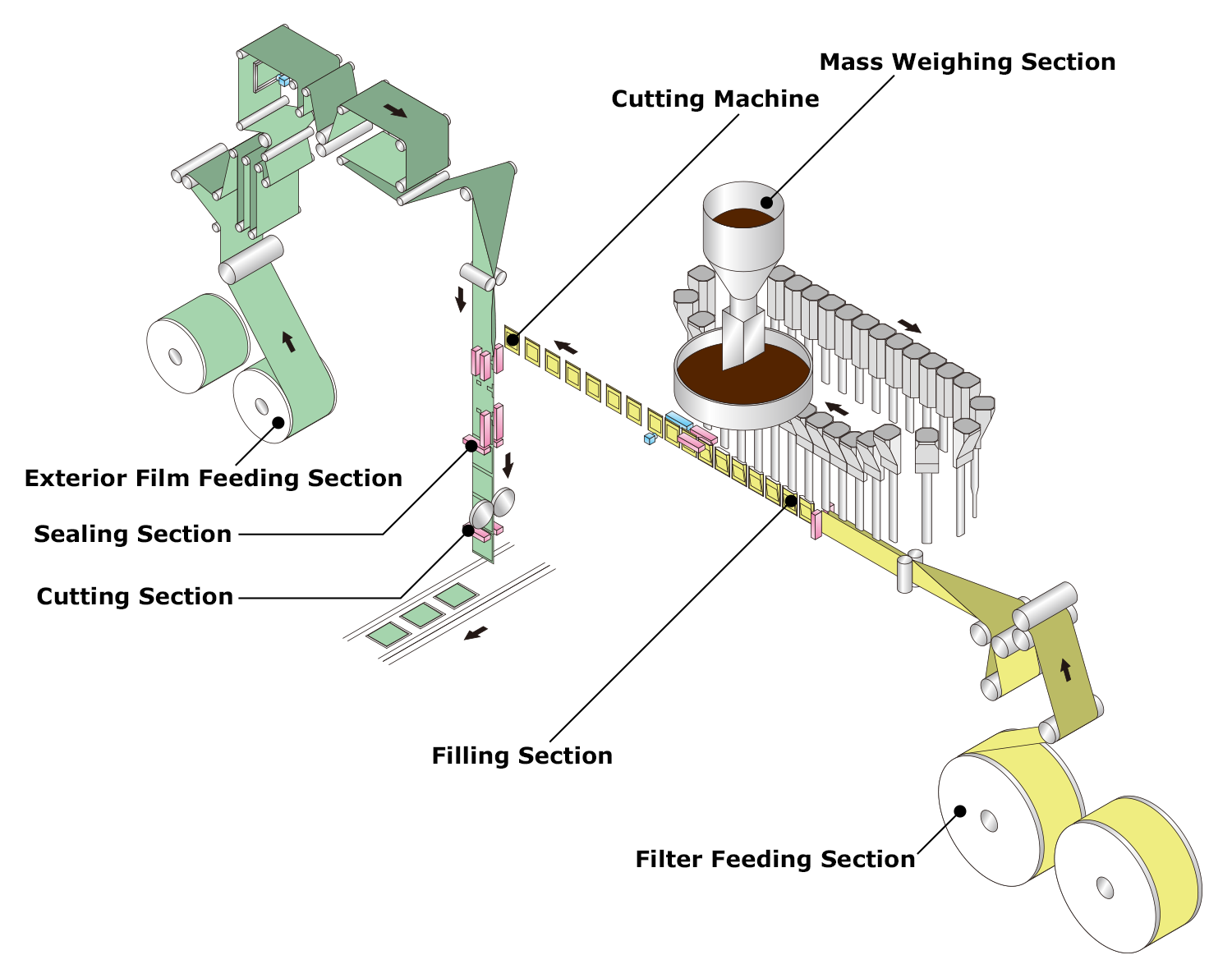 Mass Weighing Section
Cutting Machine
Exterior Film Feeding Section
Sealing Section
Cutting Section
Filling Section
Filter Feeding Section