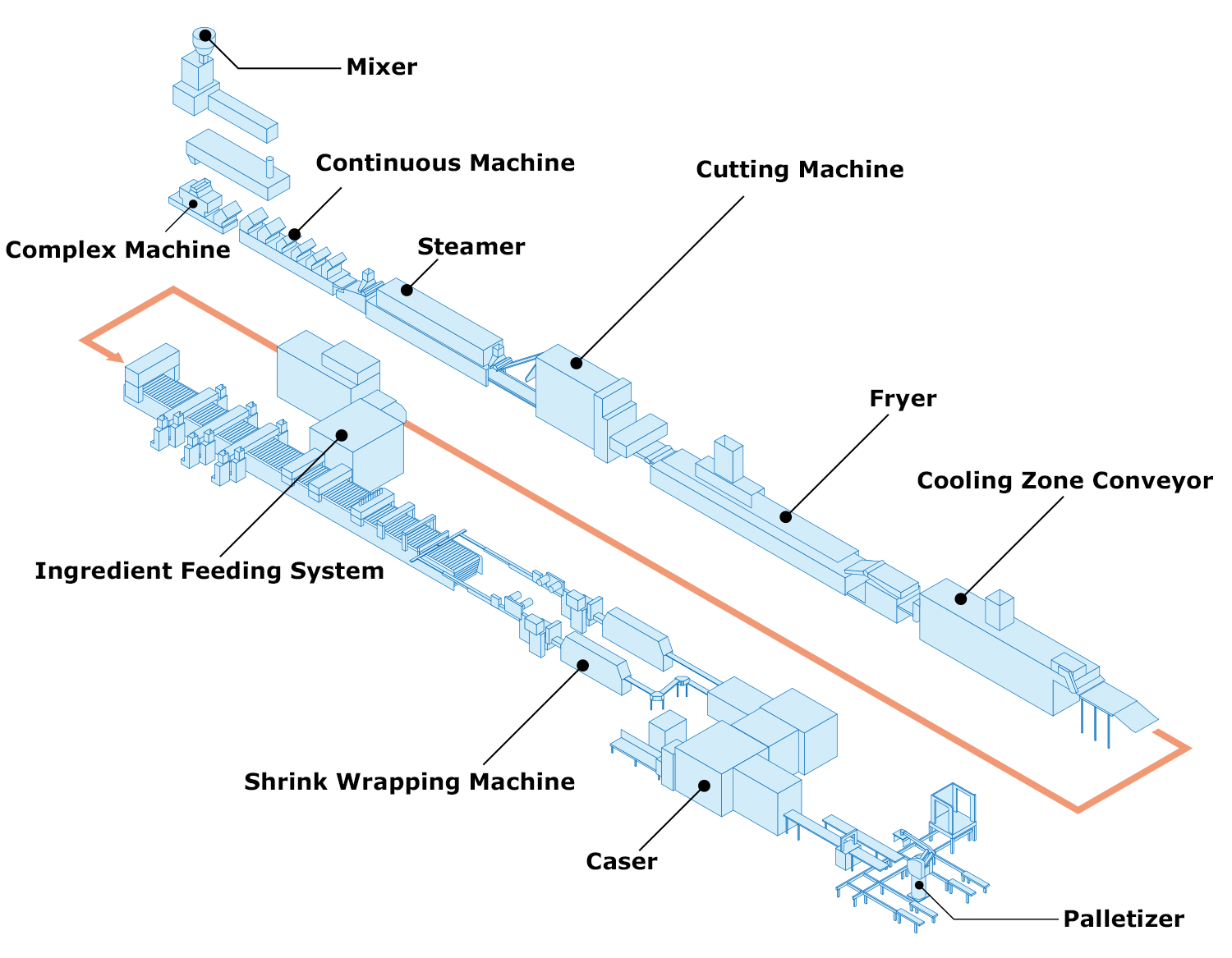 Mixer

Continuous Machine

Cutting Machine

Complex Machine

Steamer

Fryer

Cooling Zone Conveyor

Ingredient Feeding System

Shrink Wrapping Machine

Caser

Palletizer